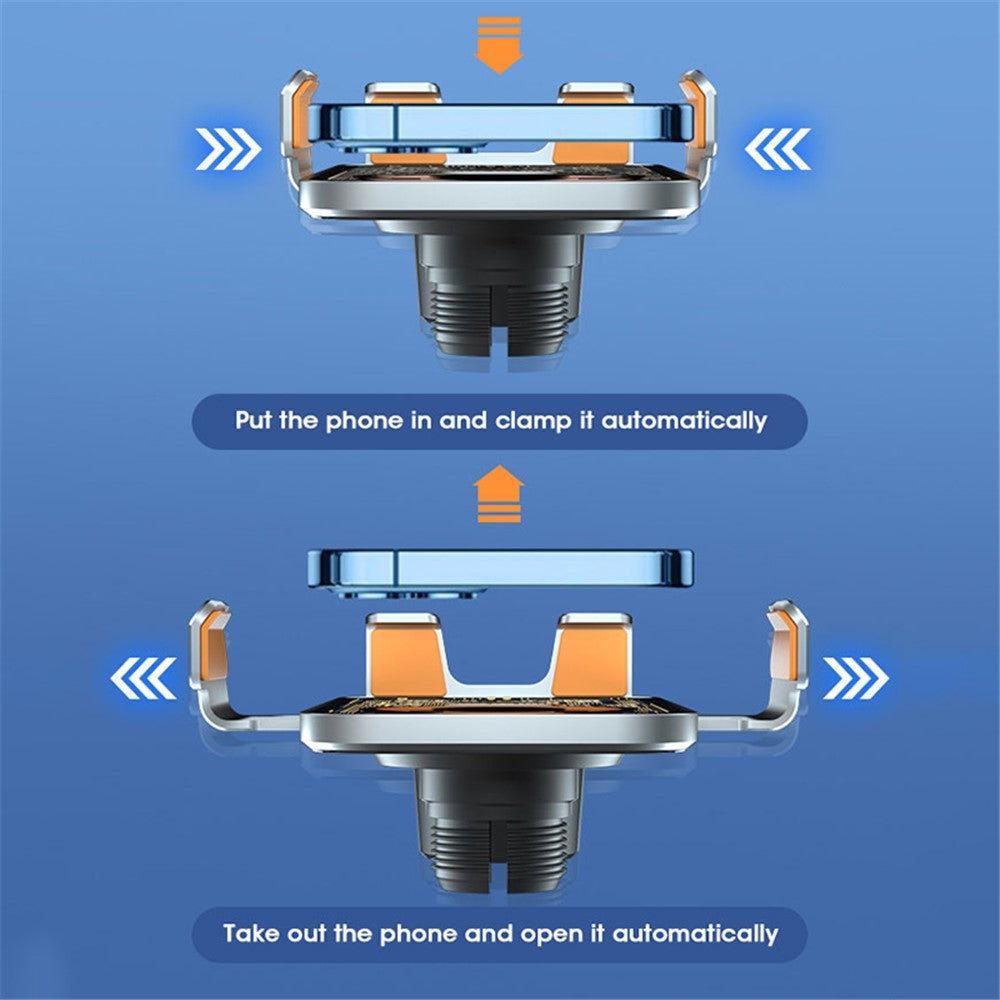 Put the phone in and clamp it automatically

Take out the phone and open it automatically